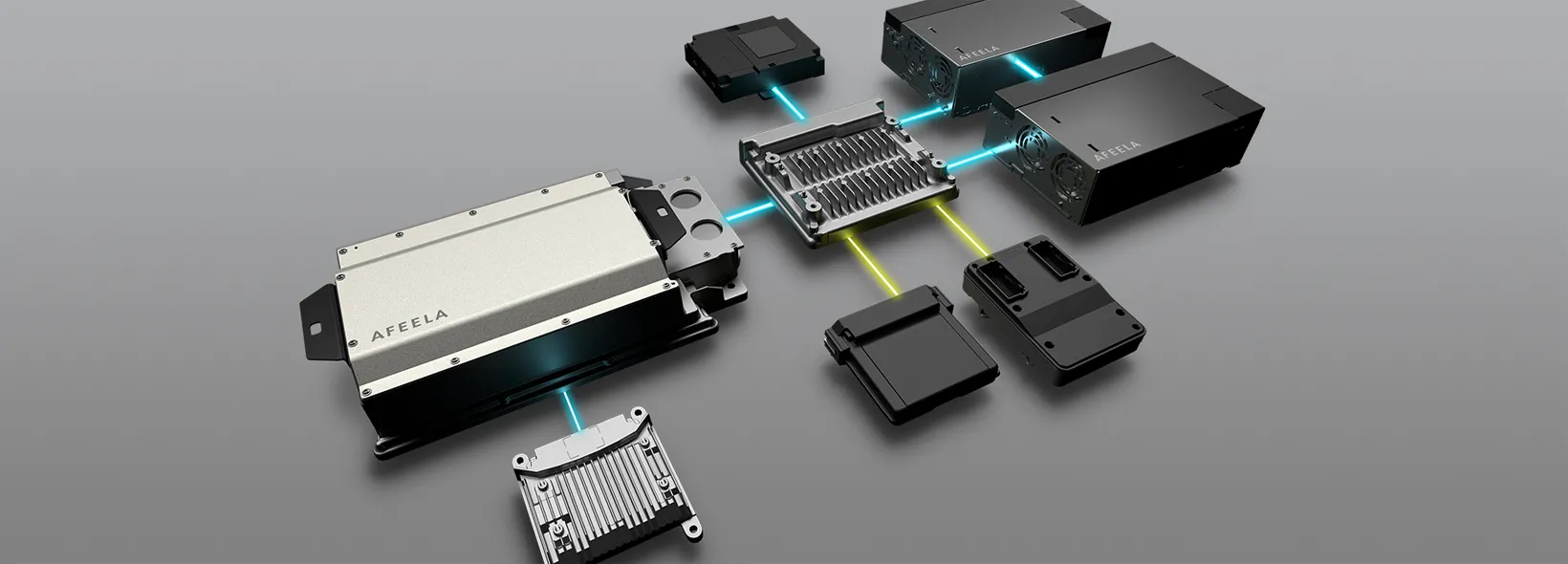 AFEELA

AFEELA

AFEELA